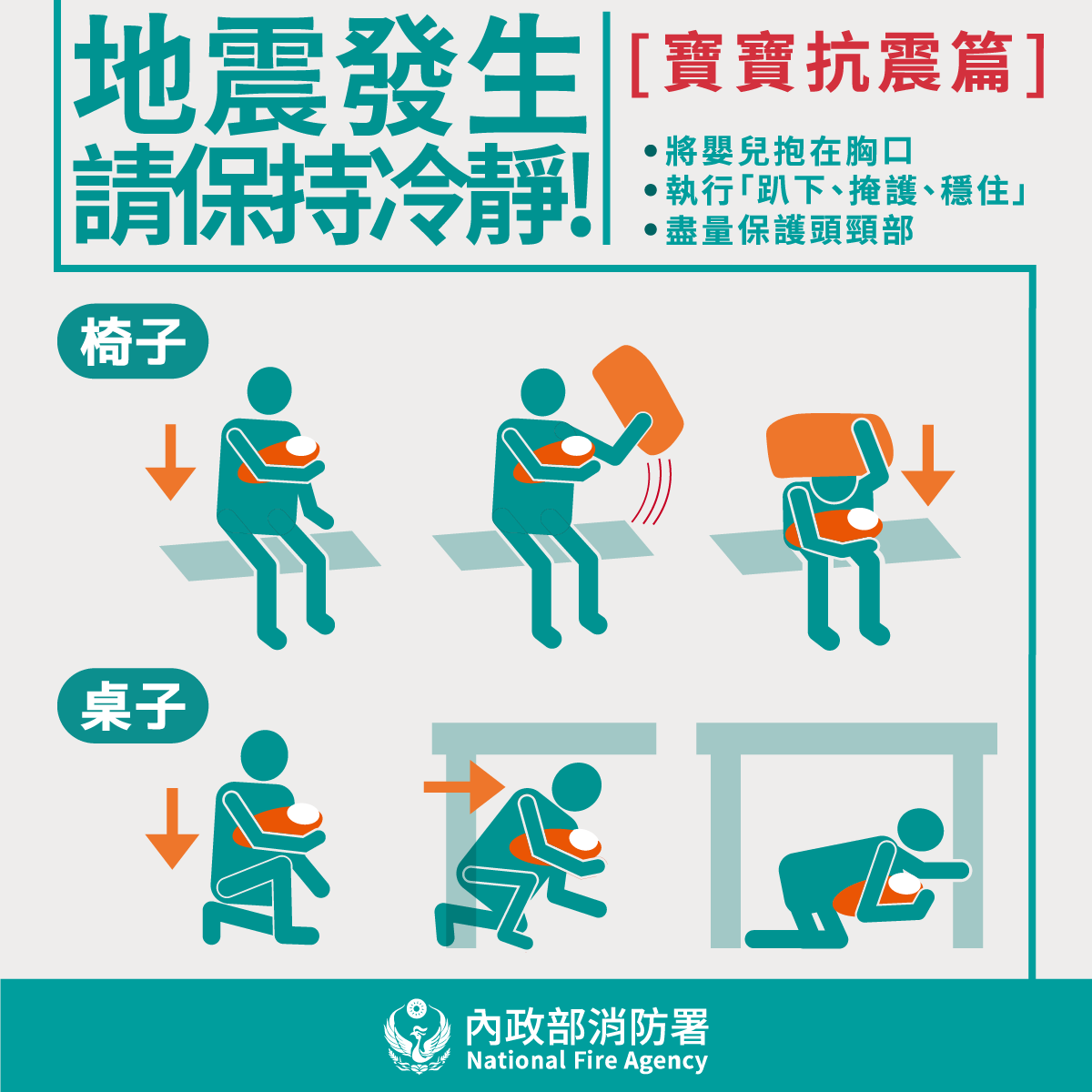 地震發生
請保持冷靜!

[寶寶抗震篇]

• 將嬰兒抱在胸口
• 執行「趴下、掩護、穩住」
• 盡量保護頭頸部

椅子

桌子

內政部消防署
National Fire Agency